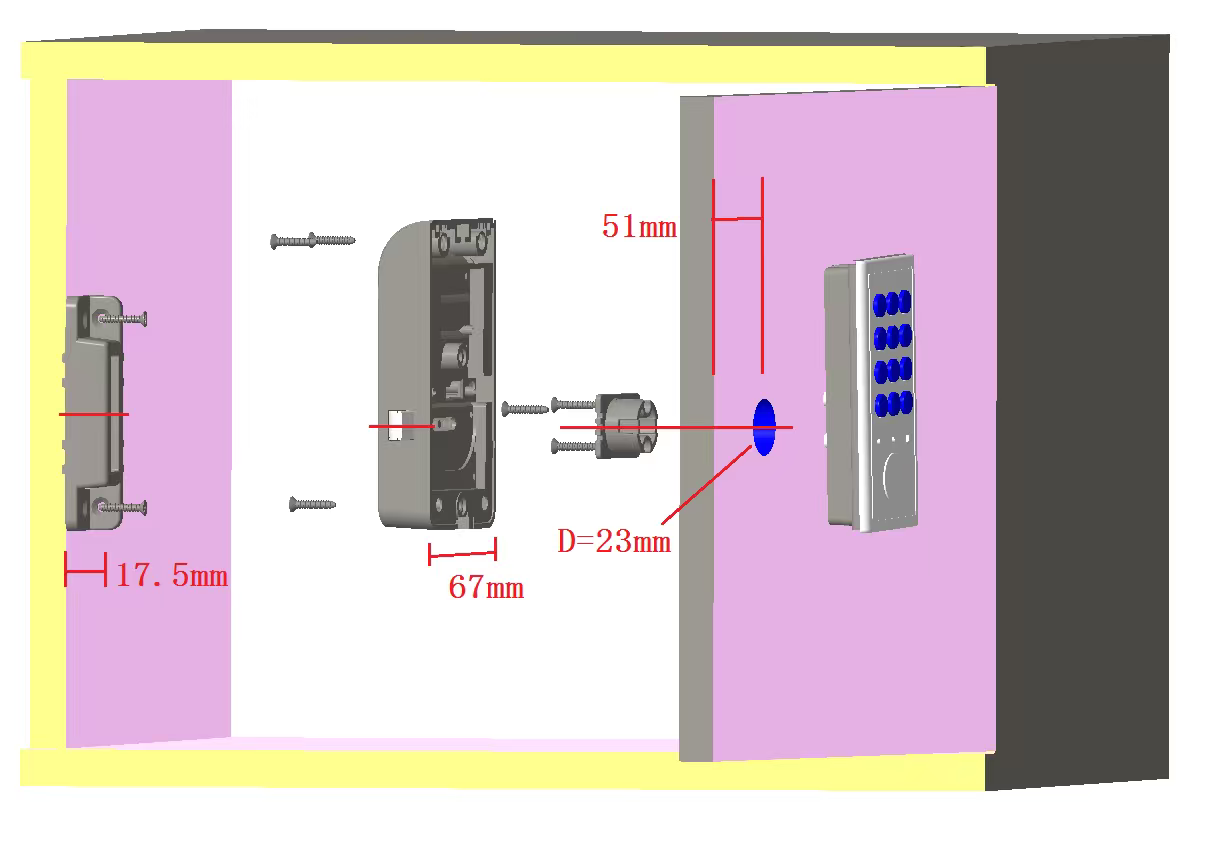 51mm

D=23mm

17.5mm

67mm