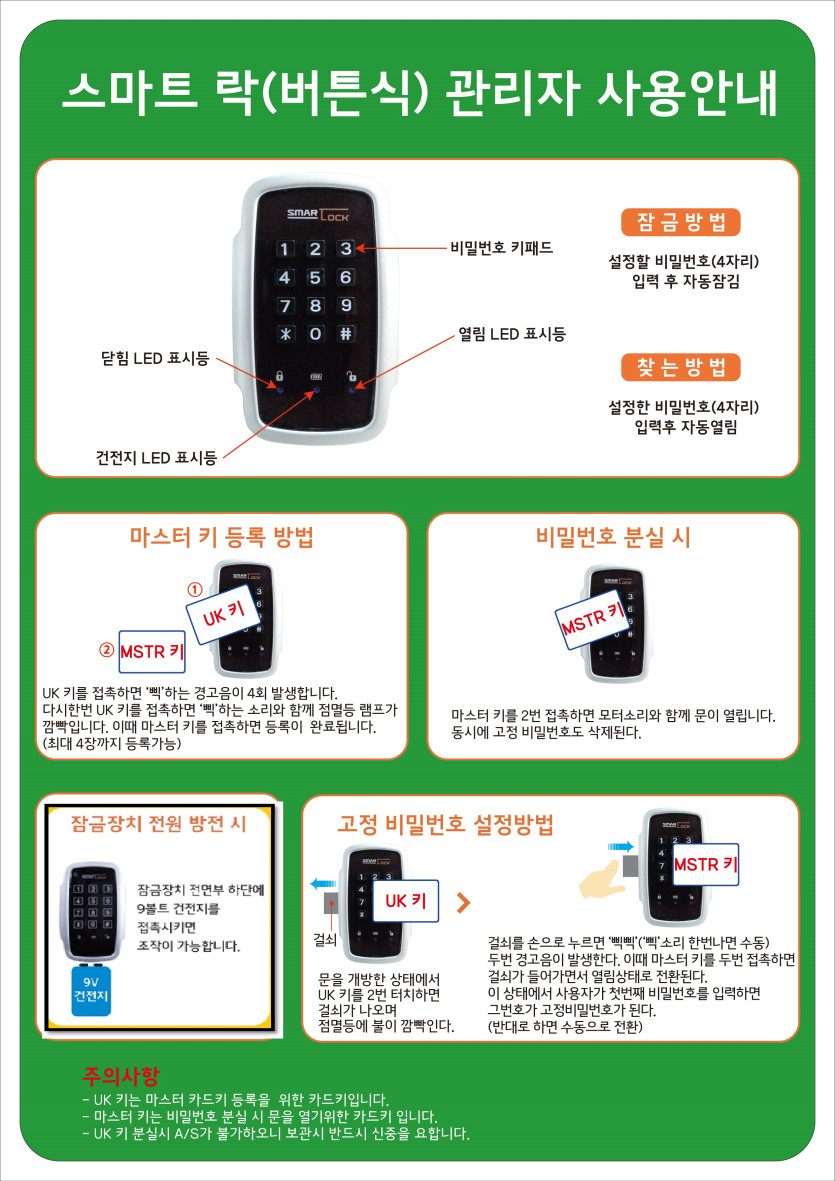 스마트 락(버튼식) 관리자 사용안내

SMAR LOCK

1 2 3
4 5 6
7 8 9
* 0 #

비밀번호 키패드

열림 LED 표시등

닫힘 LED 표시등

건전지 LED 표시등

잠 금 방 법

설정할 비밀번호(4자리) 입력 후 자동잠김

찾 는 방 법

설정한 비밀번호(4자리) 입력후 자동열림

마스터 키 등록 방법

①
UK 키

②
MSTR 키

UK 키를 접촉하면 '삑'하는 경고음이 4회 발생합니다. 다시한번 UK 키를 접촉하면 '삑'하는 소리와 함께 점멸등 램프가 깜빡입니다. 이때 마스터 키를 접촉하면 등록이 완료됩니다. (최대 4장까지 등록가능)

비밀번호 분실 시

MSTR 키

마스터 키를 2번 접촉하면 모터소리와 함께 문이 열립니다. 동시에 고정 비밀번호도 삭제된다.

잠금장치 전원 방전 시

잠금장치 전면부 하단에 9볼트 건전지를 접촉시키면 조작이 가능합니다.

9V 건전지

고정 비밀번호 설정방법

UK 키

걸쇠

문을 개방한 상태에서 UK 키를 2번 터치하면 걸쇠가 나오며 점멸등에 불이 깜빡인다.

MSTR 키

걸쇠를 손으로 누르면 '삑삑'('삑'소리 한번나면 수동) 두번 경고음이 발생한다. 이때 마스터 키를 두번 접촉하면 걸쇠가 들어가면서 열림상태로 전환된다. 이 상태에서 사용자가 첫번째 비밀번호를 입력하면 그번호가 고정비밀번호가 된다. (반대로 하면 수동으로 전환)

주의사항
- UK 키는 마스터 카드키 등록을 위한 카드키입니다.
- 마스터 키는 비밀번호 분실 시 문을 열기위한 카드키 입니다.
- UK 키 분실시 A/S가 불가하오니 보관시 반드시 신중을 요합니다.