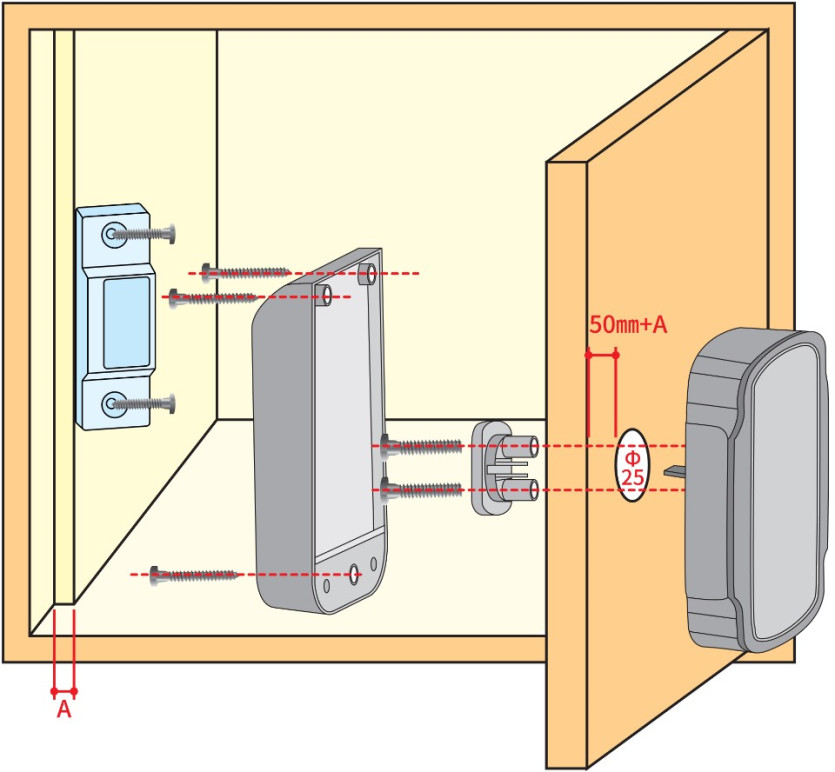 50mm+A

Φ
25

A